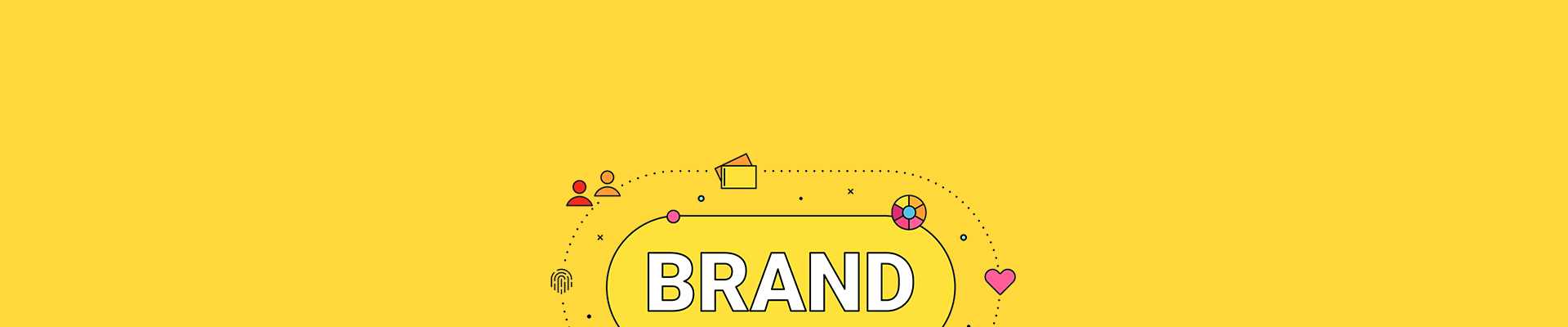 BRAND